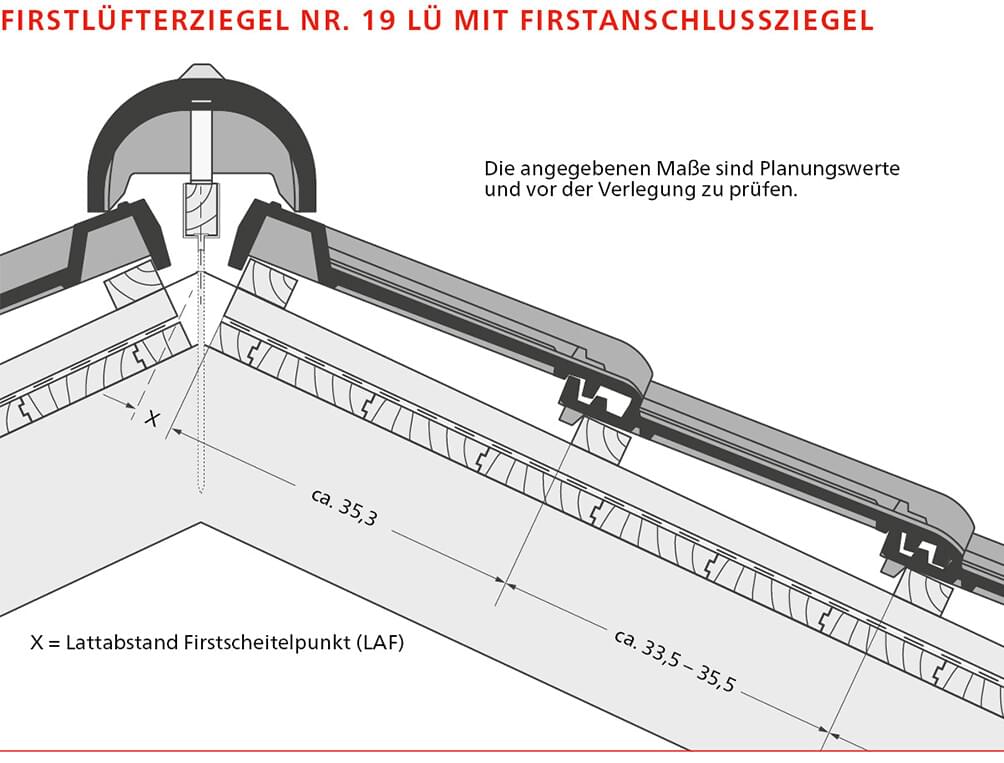 FIRSTLÜFTERZIEGEL NR. 19 LÜ MIT FIRSTANSCHLUSSZIEGEL

Die angegebenen Maße sind Planungswerte und vor der Verlegung zu prüfen.

X

ca. 35,3

ca. 33,5 – 35,5

X = Lattabstand Firstscheitelpunkt (LAF)